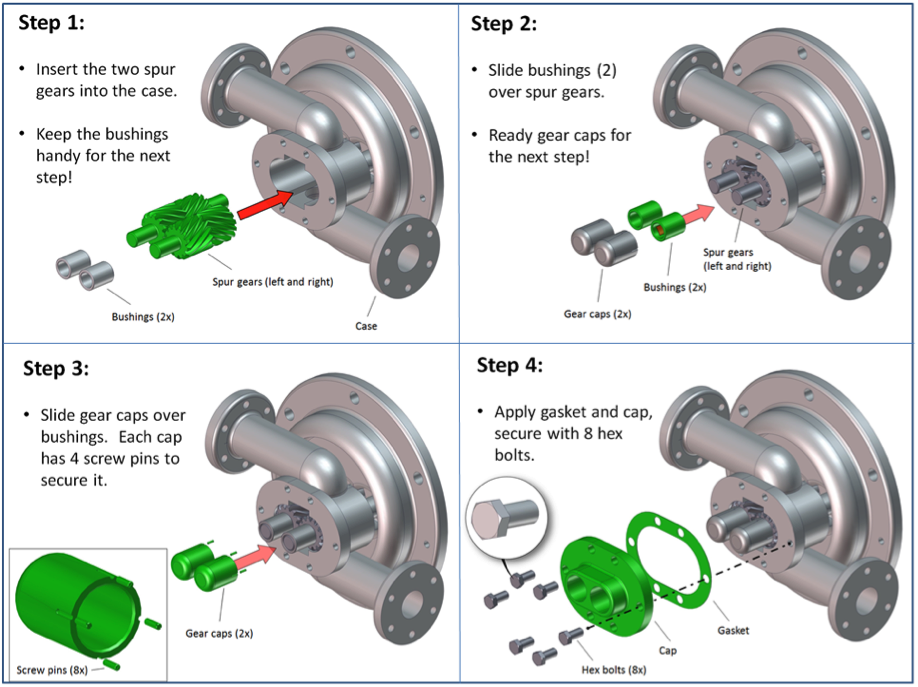 Step 1:

• Insert the two spur gears into the case.

• Keep the bushings handy for the next step!

Bushings (2x)

Spur gears (left and right)

Case

Step 2:

• Slide bushings (2) over spur gears.

• Ready gear caps for the next step!

Gear caps (2x)

Bushings (2x)

Spur gears (left and right)

Step 3:

• Slide gear caps over bushings. Each cap has 4 screw pins to secure it.

Screw pins (8x)

Gear caps (2x)

Step 4:

• Apply gasket and cap, secure with 8 hex bolts.

Hex bolts (8x)

Cap

Gasket